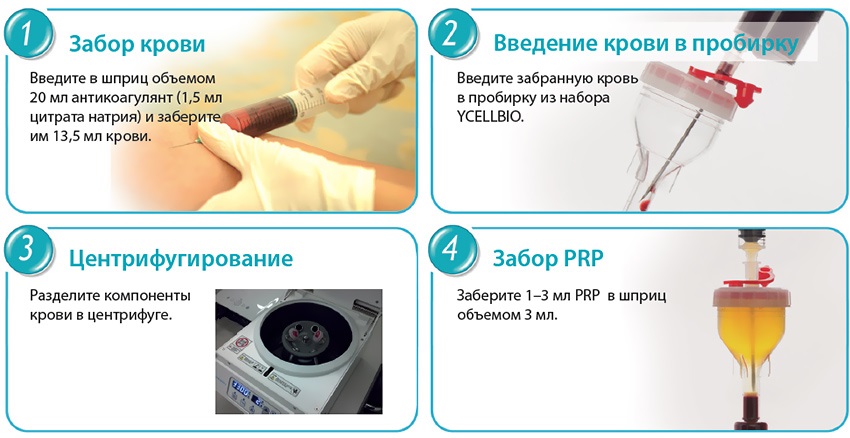 1 Забор крови

Введите в шприц объемом 20 мл антикоагулянт (1,5 мл цитрата натрия) и заберите им 13,5 мл крови.

2 Введение крови в пробирку

Введите забранную кровь в пробирку из набора YCELLBIO.

3 Центрифугирование

Разделите компоненты крови в центрифуге.

4 Забор PRP

Заберите 1–3 мл PRP в шприц объемом 3 мл.