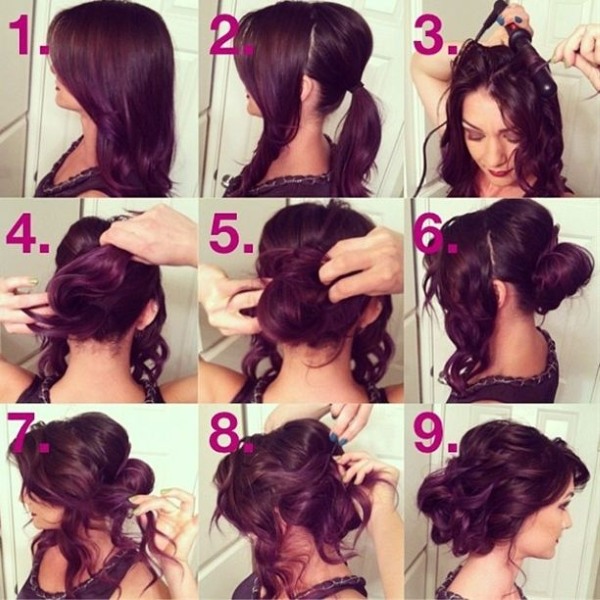 1.

2.

3.

4.

5.

6.

7.

8.

9.