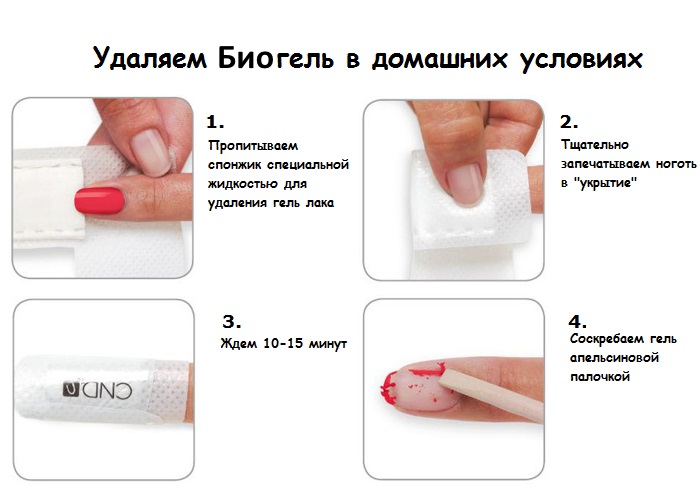 Удаляем Биогель в домашних условиях

1.
Пропитываем спонжик специальной жидкостью для удаления гель лака

2.
Тщательно запечатываем ноготь в "укрытие"

CND

3.
Ждем 10-15 минут

4.
Соскребаем гель апельсиновой палочкой