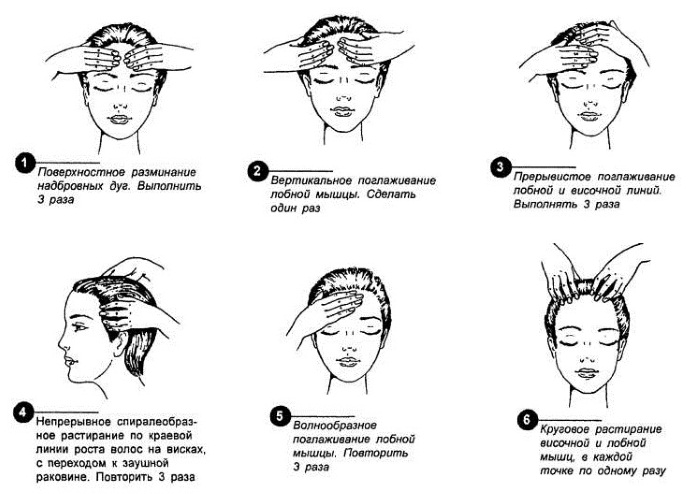 1 Поверхностное разминание надбровных дуг. Выполнить 3 раза

2 Вертикальное поглаживание лобной мышцы. Сделать один раз

3 Прерывистое поглаживание лобной и височной линий. Выполнять 3 раза

4 Непрерывное спиралеобразное растирание по краевой линии роста волос на висках, с переходом к заушной раковине. Повторить 3 раза

5 Волнообразное поглаживание лобной мышцы. Повторить 3 раза

6 Круговое растирание височной и лобной мышц, в каждой точке по одному разу