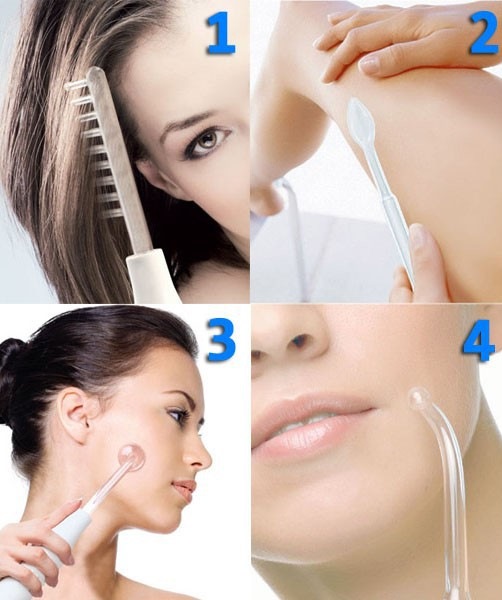 1

2

3

4