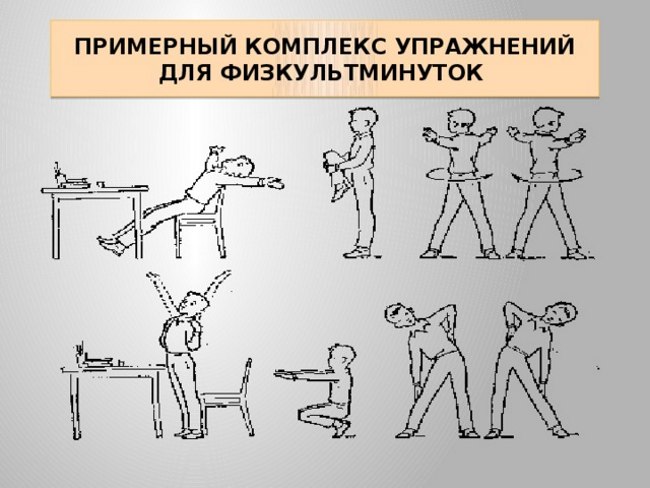 ПРИМЕРНЫЙ КОМПЛЕКС УПРАЖНЕНИЙ ДЛЯ ФИЗКУЛЬТМИНУТОК